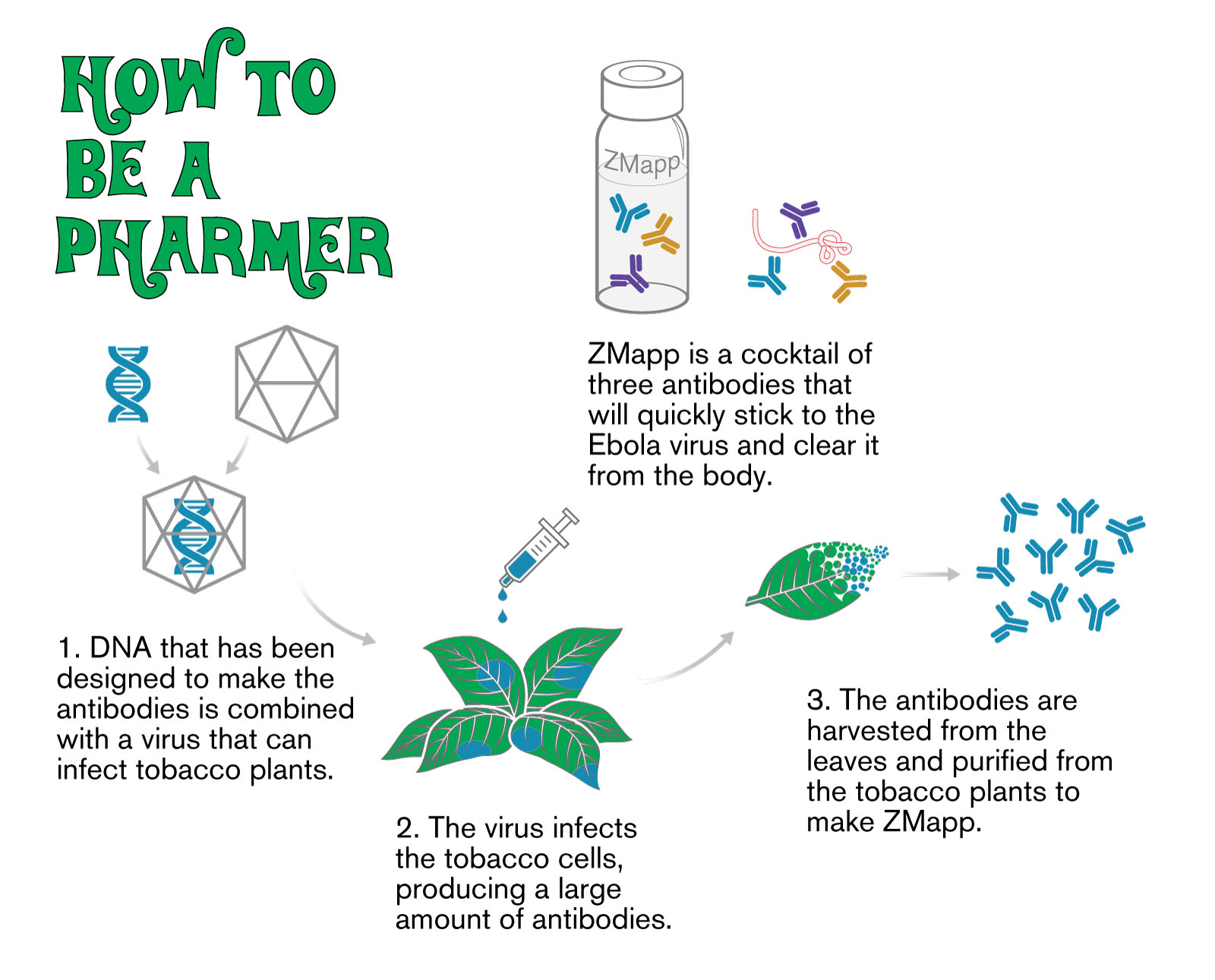 HOW TO BE A PHARMER

ZMapp

ZMapp is a cocktail of three antibodies that will quickly stick to the Ebola virus and clear it from the body.

1. DNA that has been designed to make the antibodies is combined with a virus that can infect tobacco plants.

2. The virus infects the tobacco cells, producing a large amount of antibodies.

3. The antibodies are harvested from the leaves and purified from the tobacco plants to make ZMapp.