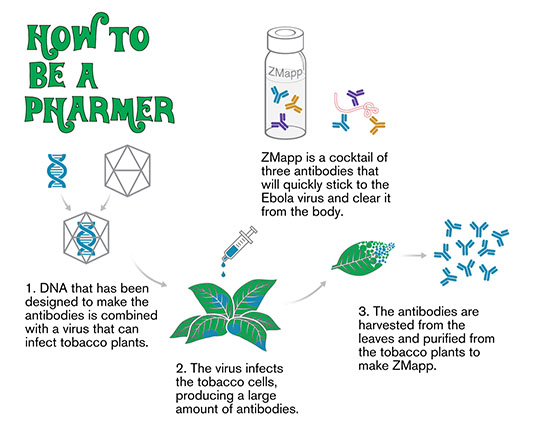 HOW TO BE A PHARMER

ZMapp

ZMapp is a cocktail of three antibodies that will quickly stick to the Ebola virus and clear it from the body.

1. DNA that has been designed to make the antibodies is combined with a virus that can infect tobacco plants.

2. The virus infects the tobacco cells, producing a large amount of antibodies.

3. The antibodies are harvested from the leaves and purified from the tobacco plants to make ZMapp.