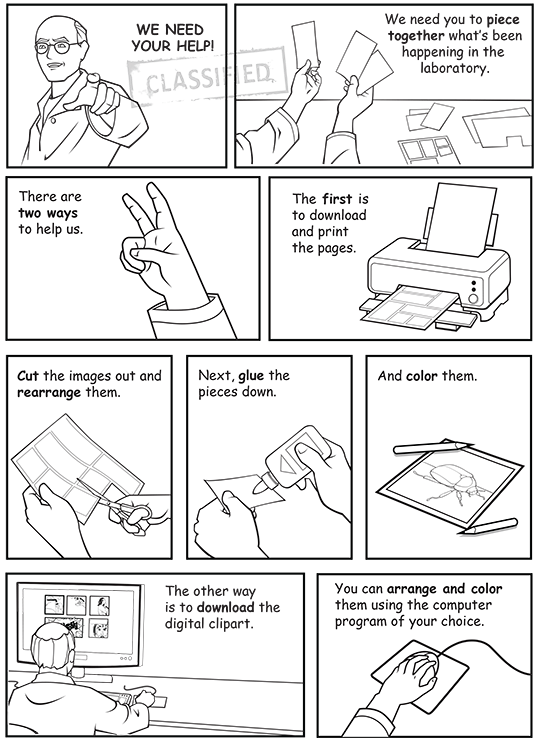 WE NEED YOUR HELP!

CLASSIFIED

We need you to piece together what's been happening in the laboratory.

There are two ways to help us.

The first is to download and print the pages.

Cut the images out and rearrange them.

Next, glue the pieces down.

And color them.

The other way is to download the digital clipart.

You can arrange and color them using the computer program of your choice.